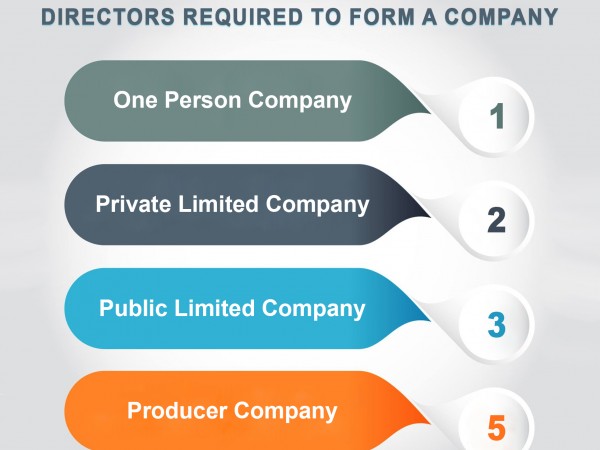 DIRECTORS REQUIRED TO FORM A COMPANY

One Person Company
1

Private Limited Company
2

Public Limited Company
3

Producer Company
5