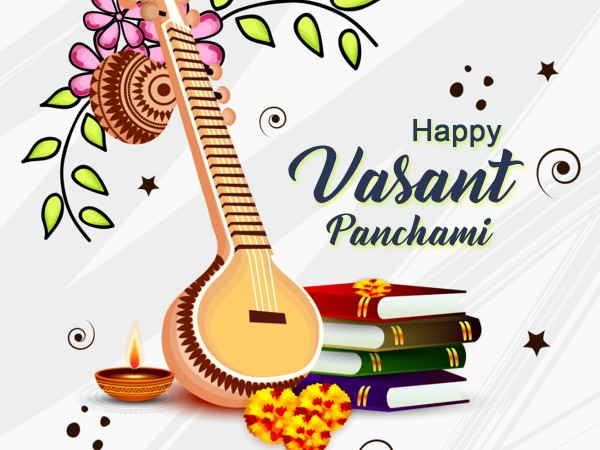 Happy
Vasant
Panchami