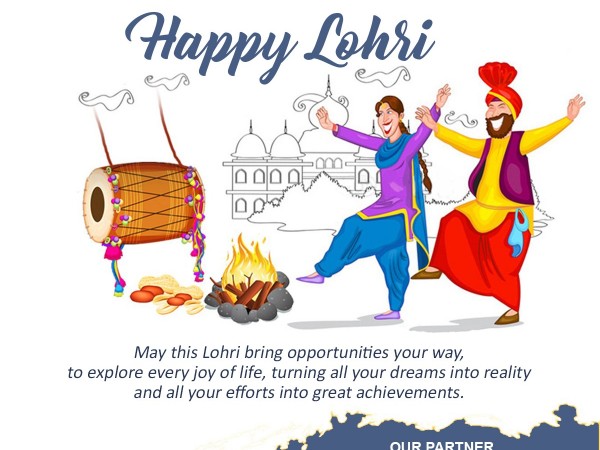 Happy Lohri

May this Lohri bring opportunities your way,
to explore every joy of life, turning all your dreams into reality
and all your efforts into great achievements.

OUR PARTNER