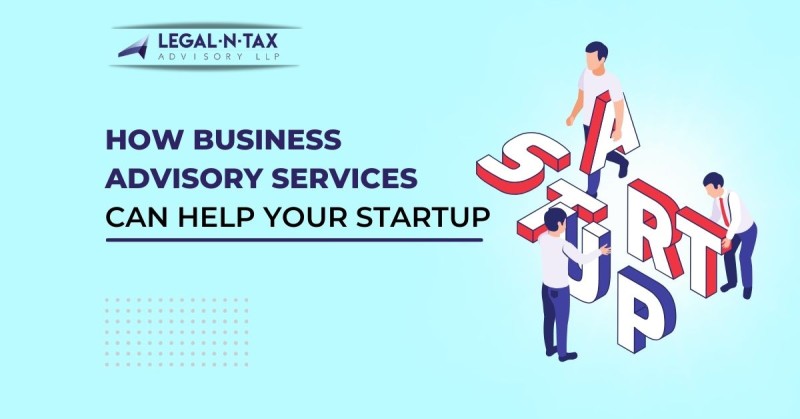 LEGAL·N·TAX
ADVISORY LLP

HOW BUSINESS ADVISORY SERVICES CAN HELP YOUR STARTUP

START UP