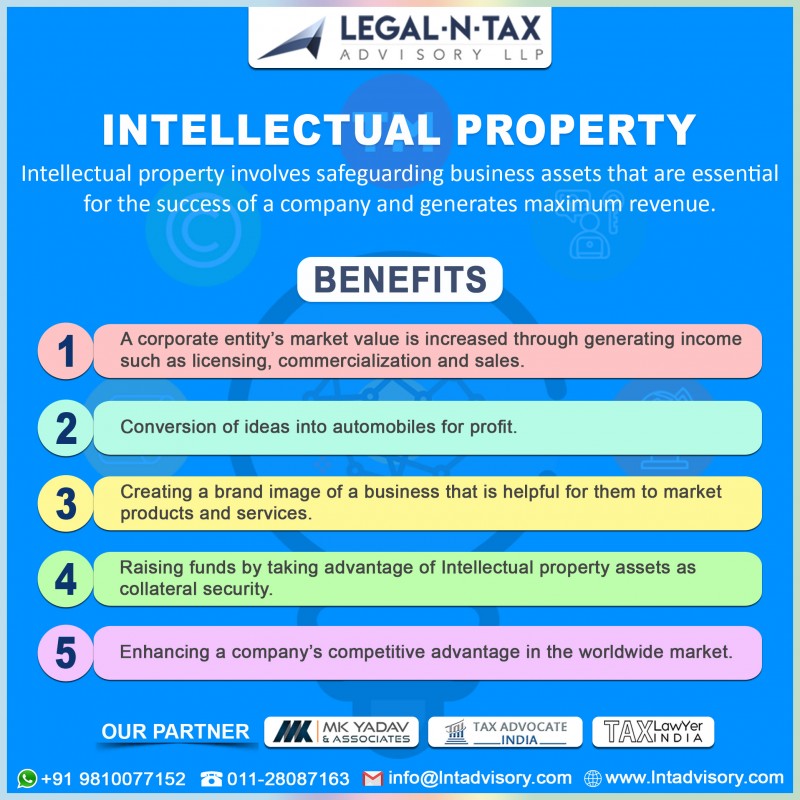 LEGAL-N-TAX
ADVISORY LLP

INTELLECTUAL PROPERTY

Intellectual property involves safeguarding business assets that are essential for the success of a company and generates maximum revenue.

BENEFITS

1 A corporate entity's market value is increased through generating income such as licensing, commercialization and sales.

2 Conversion of ideas into automobiles for profit.

3 Creating a brand image of a business that is helpful for them to market products and services.

4 Raising funds by taking advantage of Intellectual property assets as collateral security.

5 Enhancing a company's competitive advantage in the worldwide market.

OUR PARTNER MK YADAV & ASSOCIATES TAX ADVOCATE INDIA TAX LawYer INDIA

+91 9810077152 011-28087163 info@lntadvisory.com www.lntadvisory.com