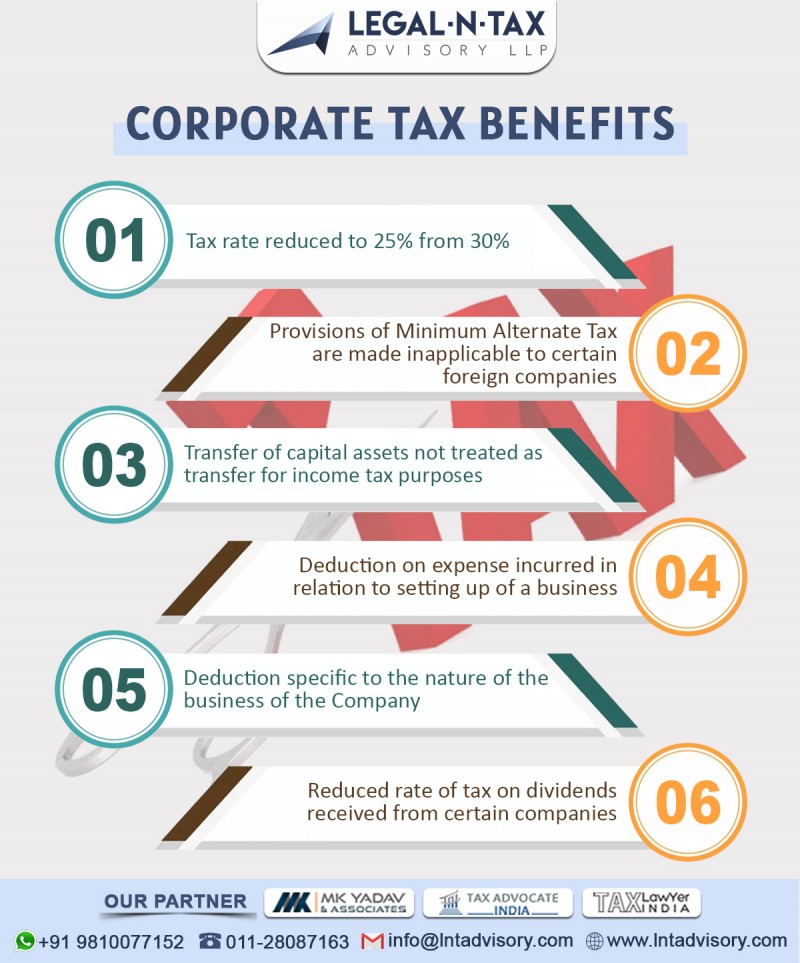 LEGAL·N·TAX
ADVISORY LLP

CORPORATE TAX BENEFITS

01 Tax rate reduced to 25% from 30%

02 Provisions of Minimum Alternate Tax are made inapplicable to certain foreign companies

03 Transfer of capital assets not treated as transfer for income tax purposes

04 Deduction on expense incurred in relation to setting up of a business

05 Deduction specific to the nature of the business of the Company

06 Reduced rate of tax on dividends received from certain companies

OUR PARTNER MK YADAV & ASSOCIATES TAX ADVOCATE INDIA TAX LawYer INDIA

+91 9810077152 011-28087163 info@lntadvisory.com www.lntadvisory.com