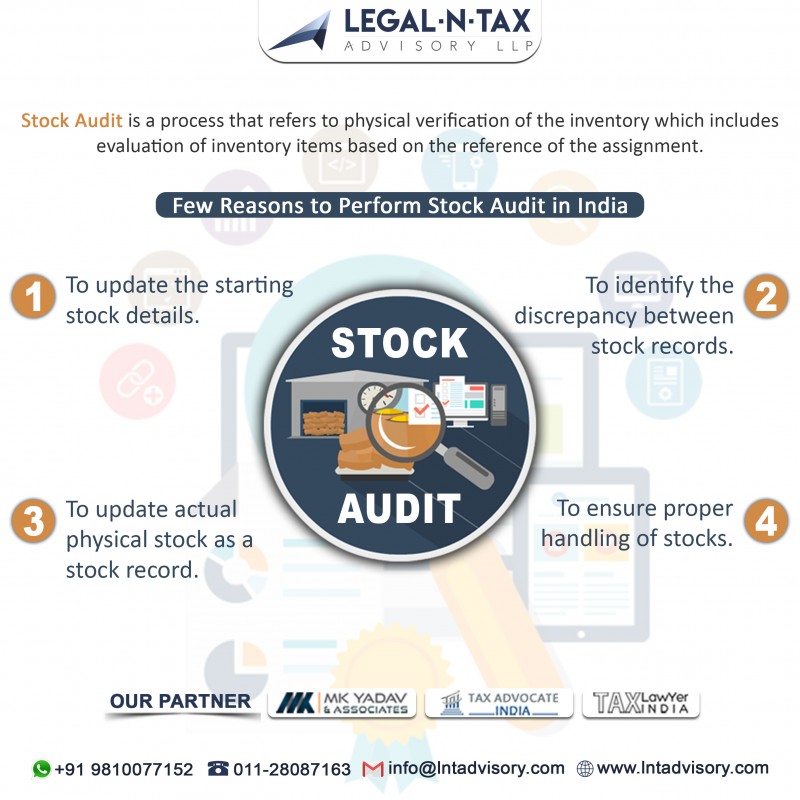 LEGAL·N·TAX
ADVISORY LLP

Stock Audit is a process that refers to physical verification of the inventory which includes evaluation of inventory items based on the reference of the assignment.

Few Reasons to Perform Stock Audit in India

1 To update the starting stock details.

2 To identify the discrepancy between stock records.

STOCK

AUDIT

3 To update actual physical stock as a stock record.

4 To ensure proper handling of stocks.

OUR PARTNER MK YADAV & ASSOCIATES TAX ADVOCATE INDIA TAX LawYer INDIA

+91 9810077152 011-28087163 info@lntadvisory.com www.lntadvisory.com